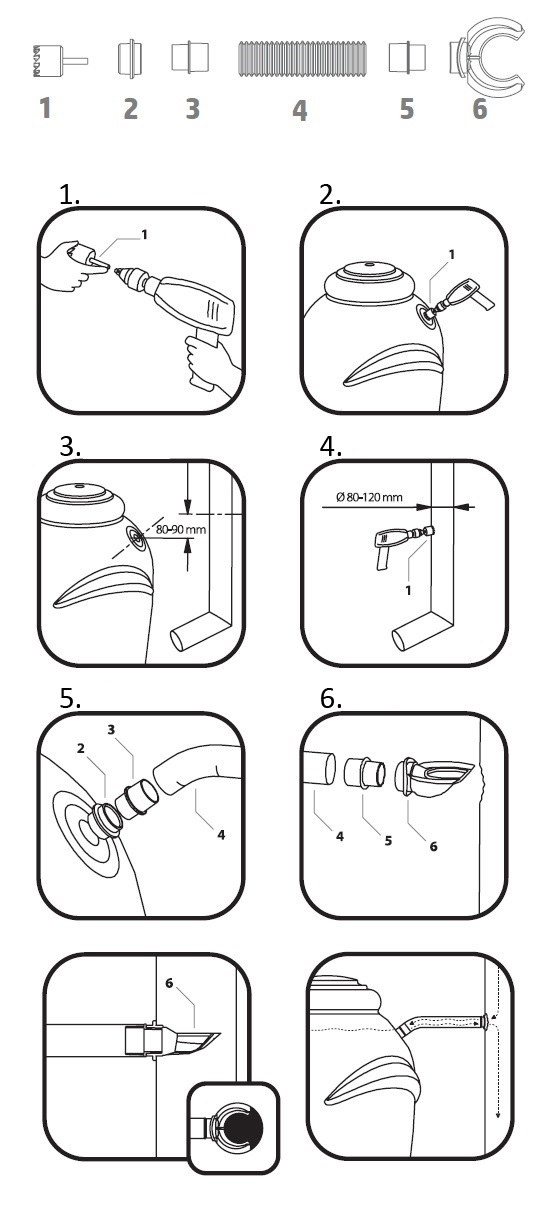 1 2 3 4 5 6

1.
1

2.
1

3.
80-90 mm

4.
Ø 80-120 mm
1

5.
2
3
4

6.
4
5
6

6